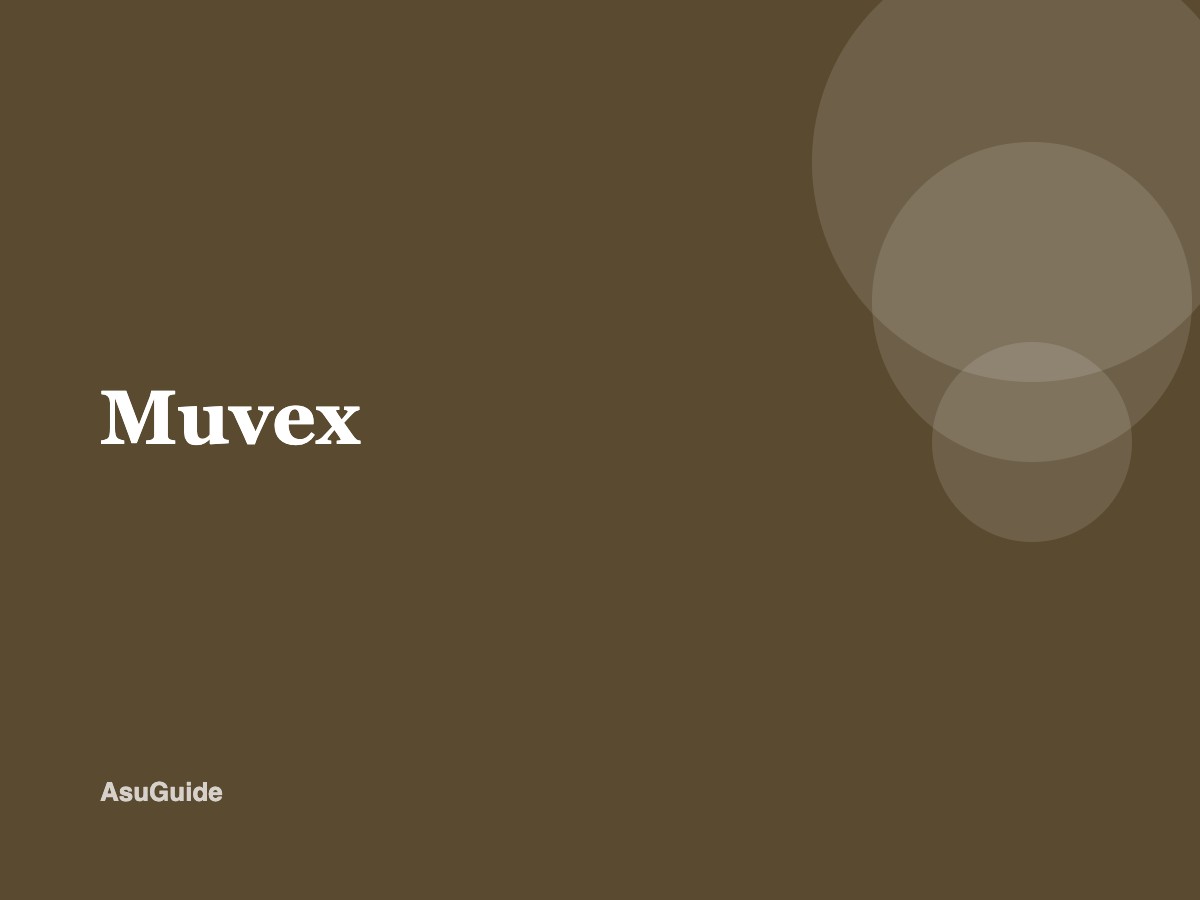 Muvex

AsuGuide